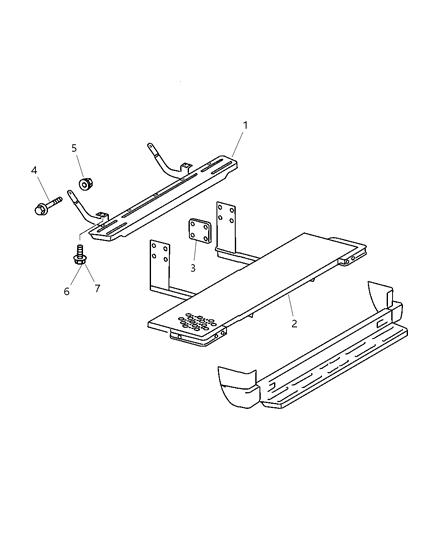 1
5
4
3
6
7
2