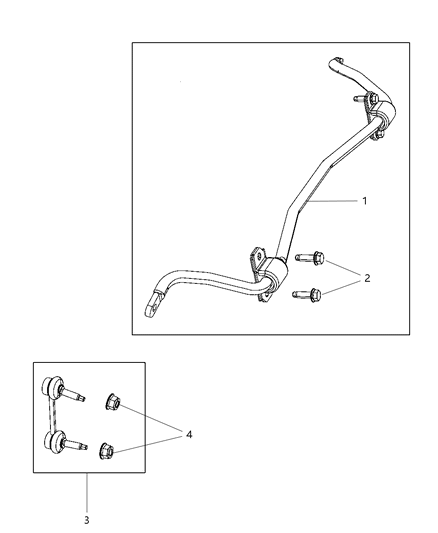 1
2
4
3