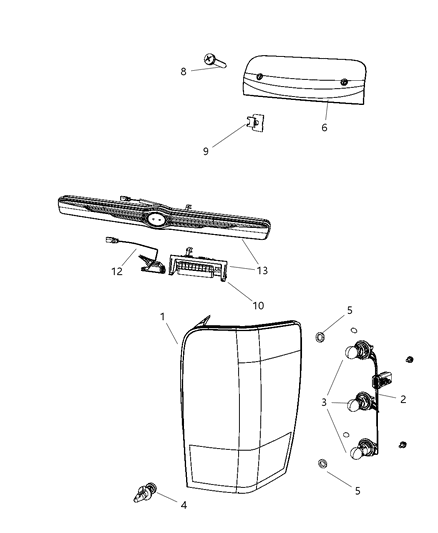 8
6
9
12
13
10
1
5
2
3
5
4