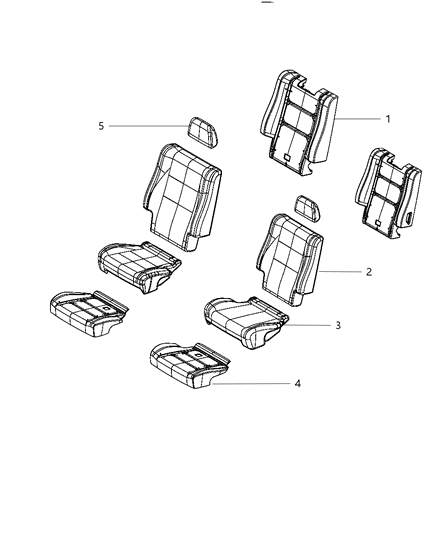 5
1
2
3
4