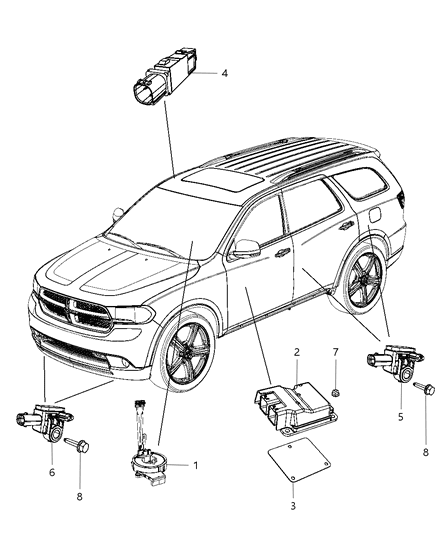 4
2
7
5
8
6
8
1
3