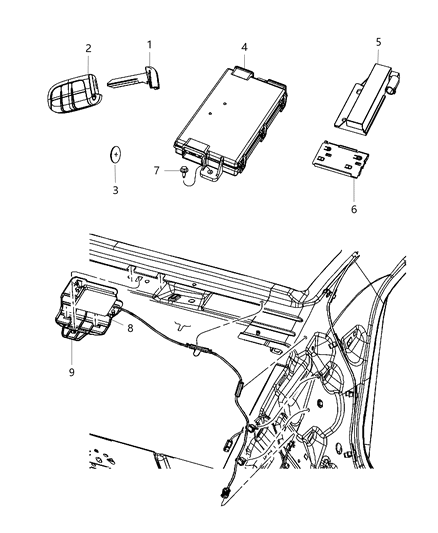 2
1
4
5
3
7
6
8
9