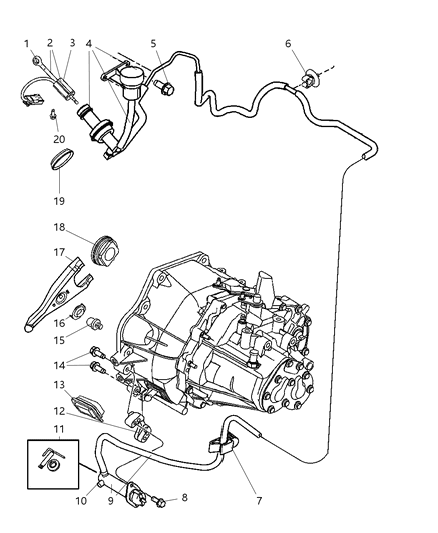 1
2
3
4
5
6
20
19
18
17
16
15
14
13
12
11
10
9
8
7