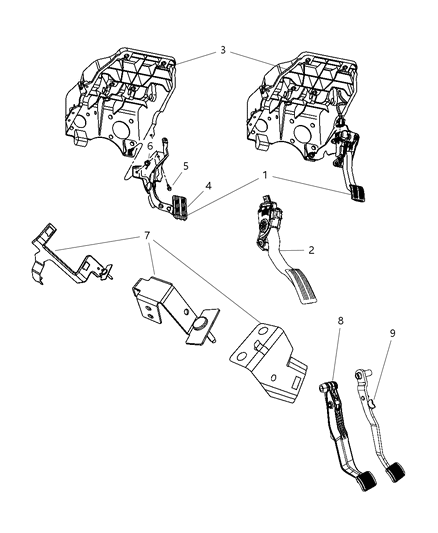 3
6
5
4
1
2
7
8
9