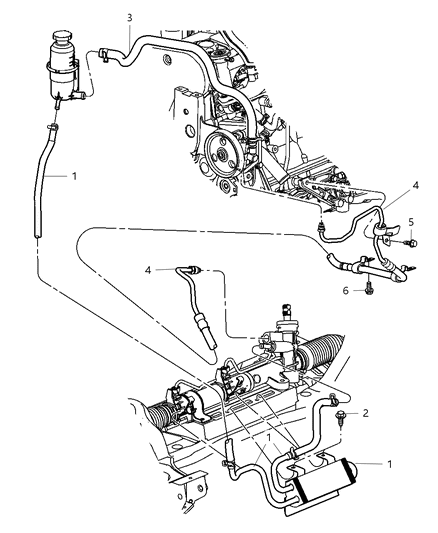 3
1
4
5
4
6
2
1
1