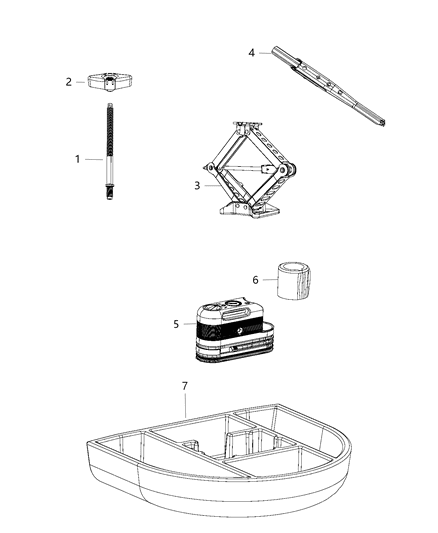 4
2
1
3
6
5
7