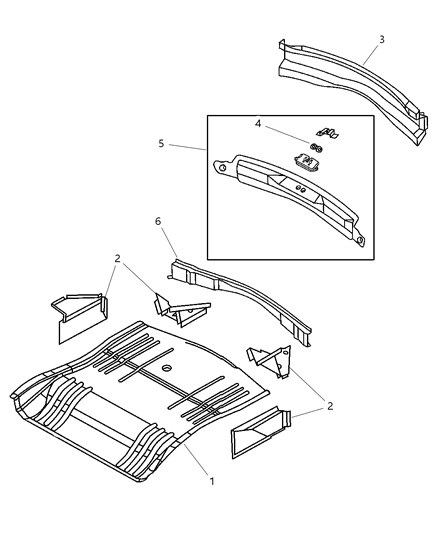 3
4
5
6
2
2
1