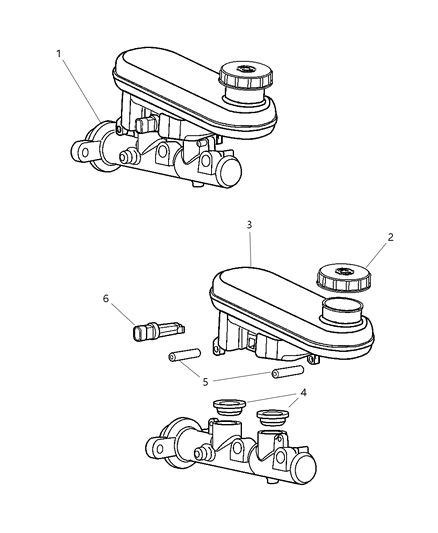 1

3

2

6

5

4