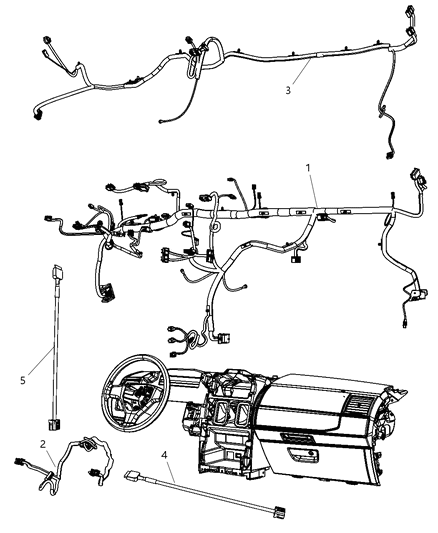 3

1

5

2

4