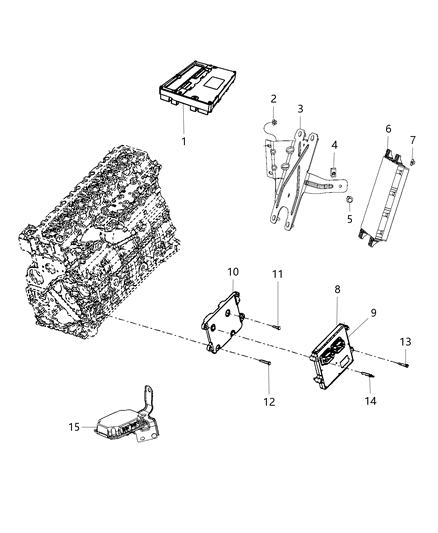 1
2
3
4
5
6
7
10
11
8
9
13
12
14
15