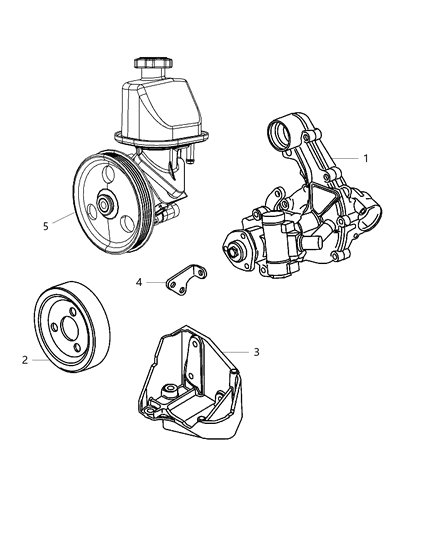 1
5
4
2
3