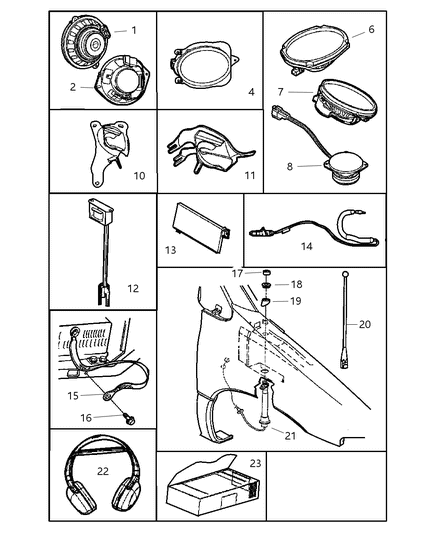 1
2
4
6
7
8
10
11
12
13
14
17
18
19
20
15
16
21
22
23