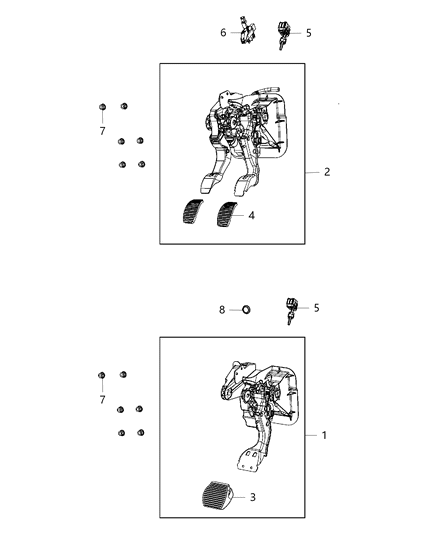 6
5
7
2
4
8
5
7
1
3