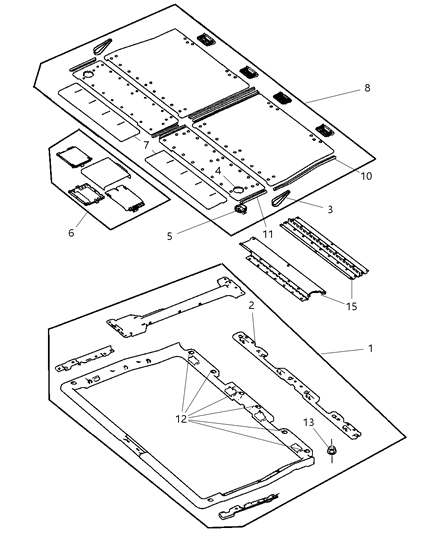 8
7
4
10
3
6
5
11
15
2
1
12
13