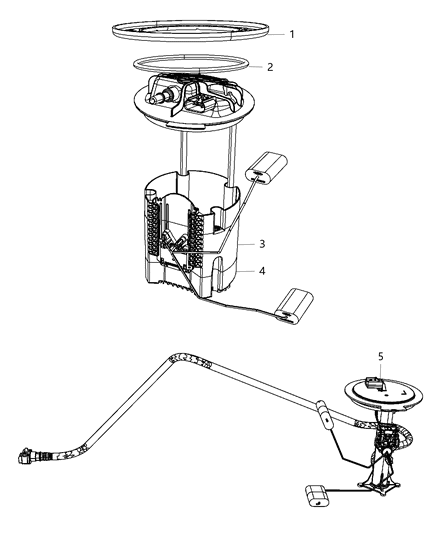 1
2
3
4
5