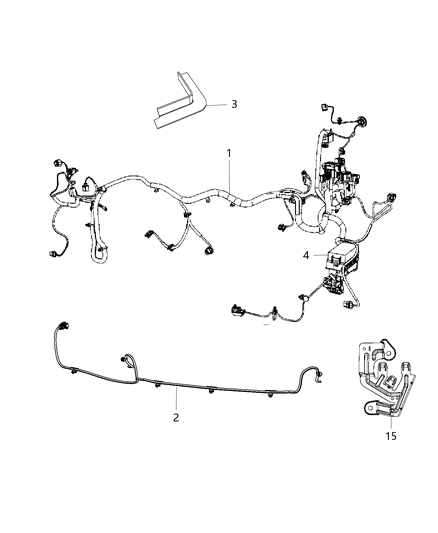 3

1

4

2

15