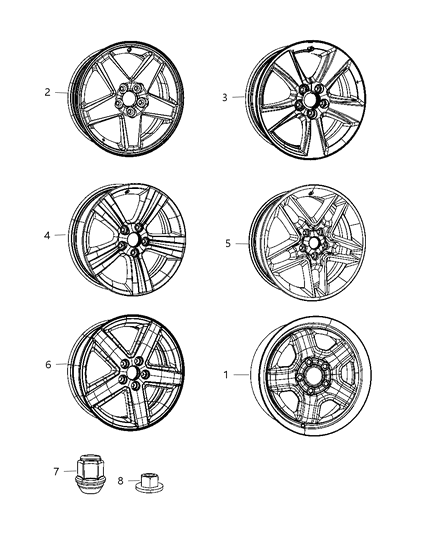 2

3

4

5

6

1

7

8