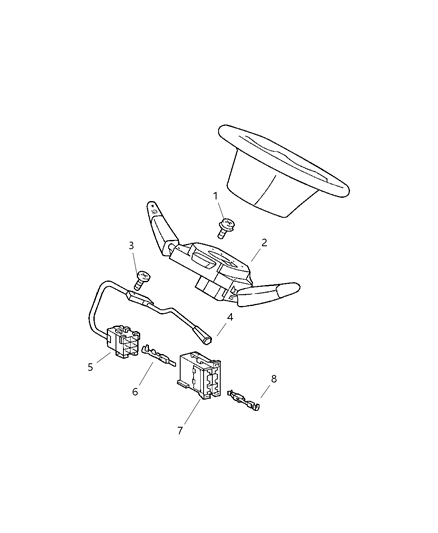 1
2
3
4
5
6
7
8