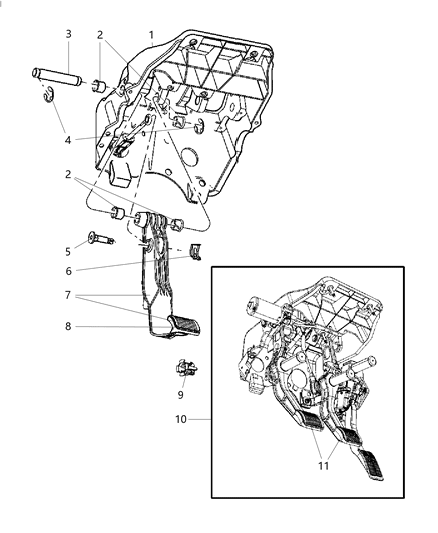 3
2
1
4
2
5
6
7
8
9
10
11