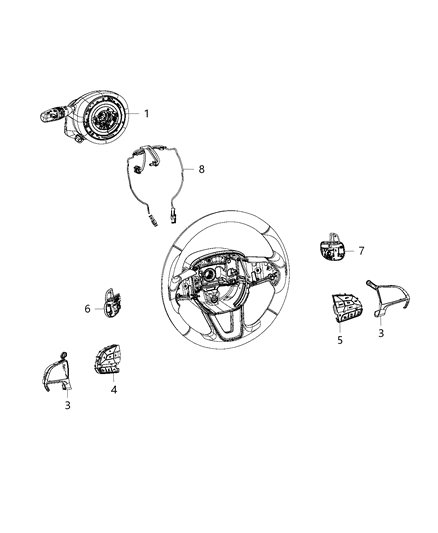 1
8
7
6
5
3
4
3