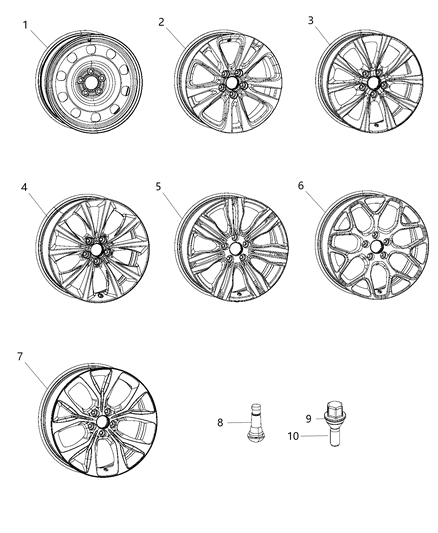 1
2
3
4
5
6
7
8
9
10