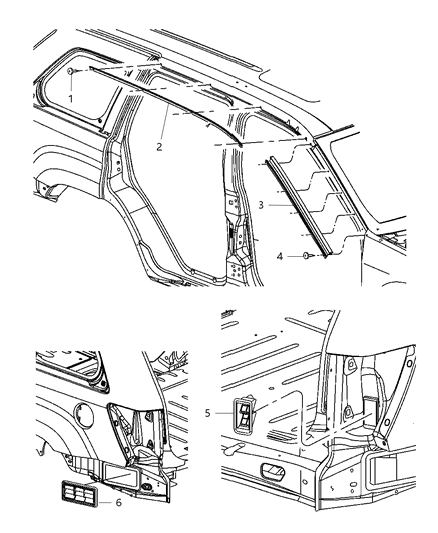 1
2
3
4
5
6