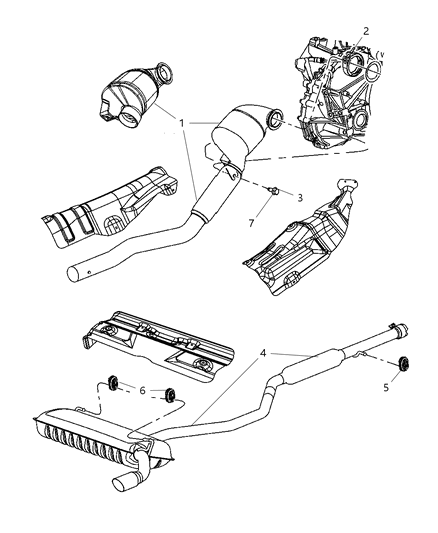 2
1
3
7
4
5
6