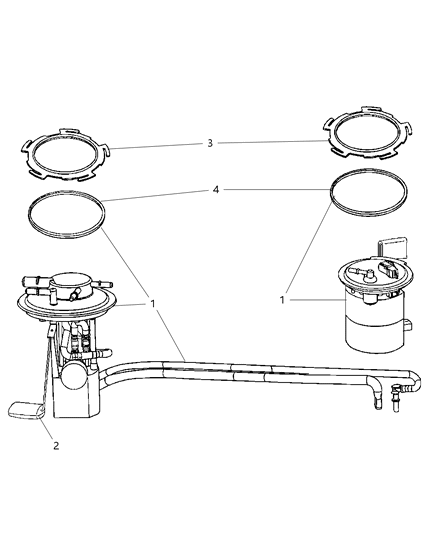 3
4
1
1
2