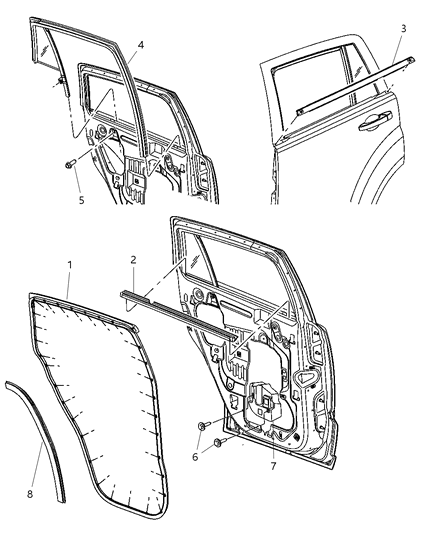 4
3
5
1
2
6
7
8