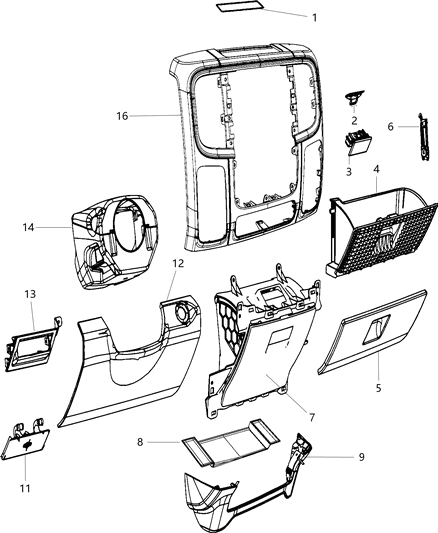 1
16
2
6
3
4
14
12
13
5
7
8
9
11