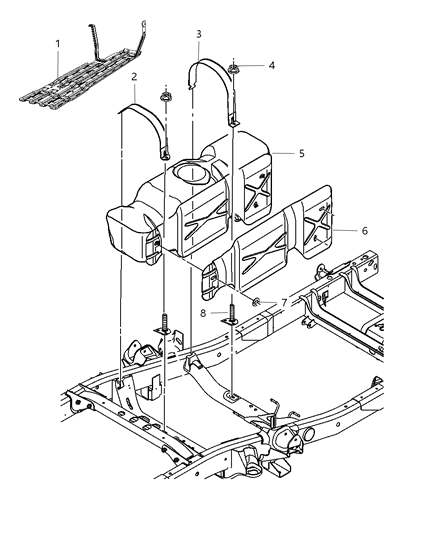 1
2
3
4
5
6
7
8