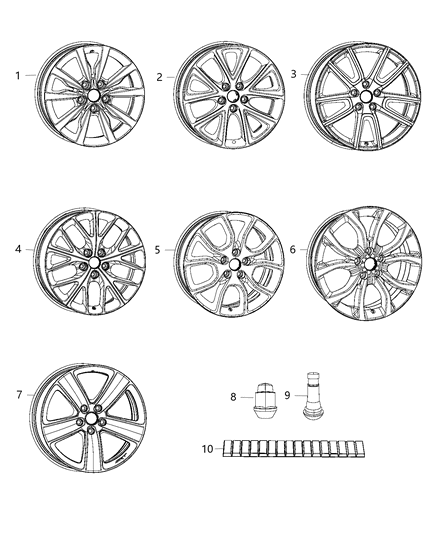 1
2
3
4
5
6
7
8
9
10