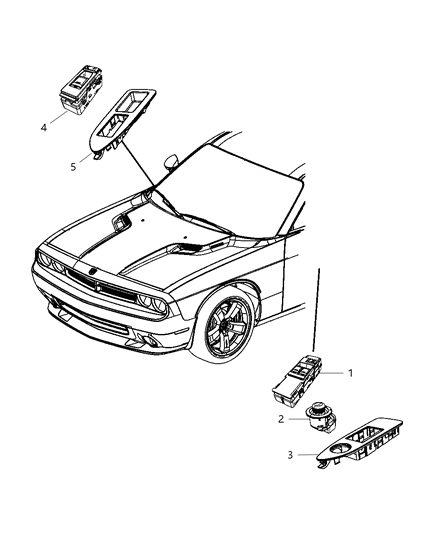 4
5
1
2
3