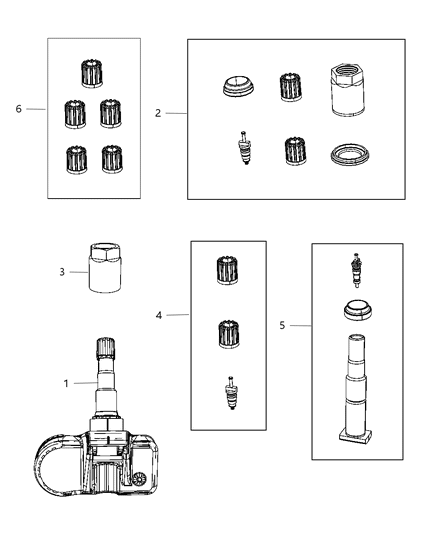 6
2
3
4
5
1