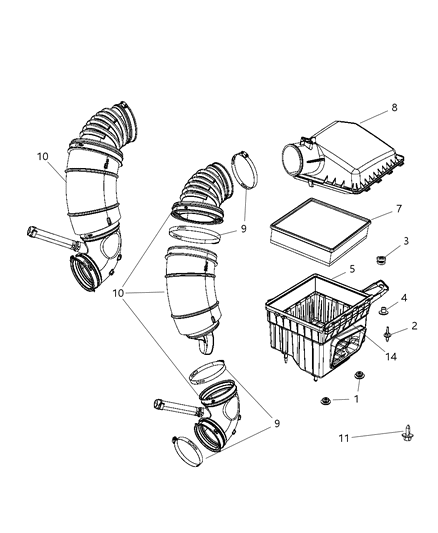 8
10
9
7
3
5
10
4
2
14
1
9
11