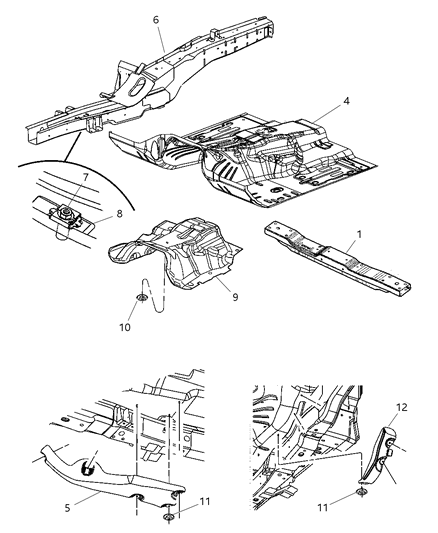 6
4
7
8
1
9
10
12
5
11
11