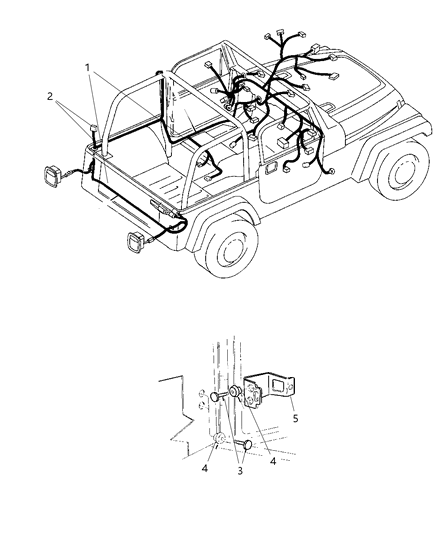 1
2
5
4
3
4