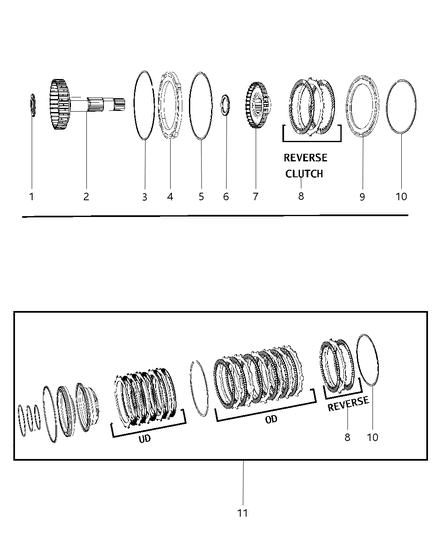 REVERSE CLUTCH

1 2 3 4 5 6 7 8 9 10

UD

OD

REVERSE

8 10

11