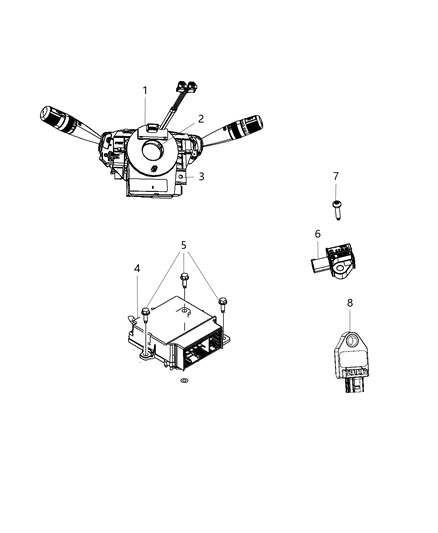 1
2
3
7
6
5
4
8