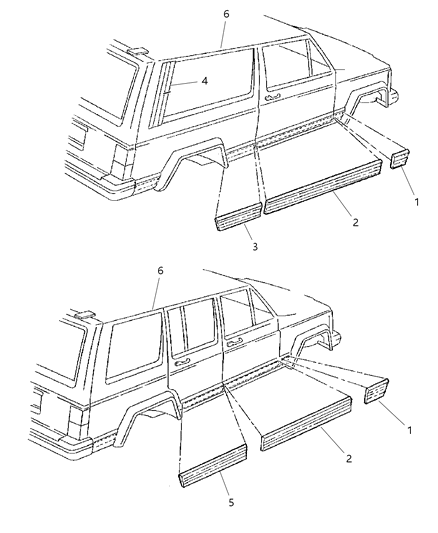 6
4
1
2
3
6
1
2
5