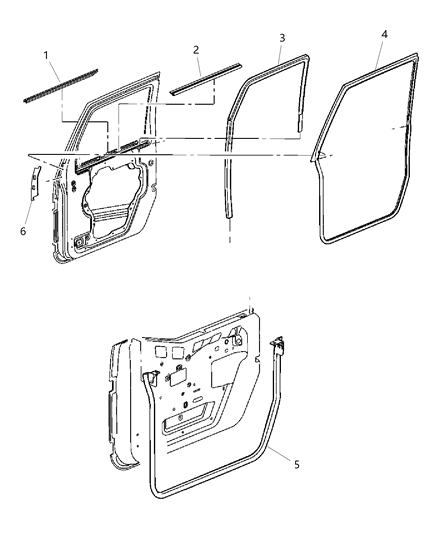 1
2
3
4
6
5