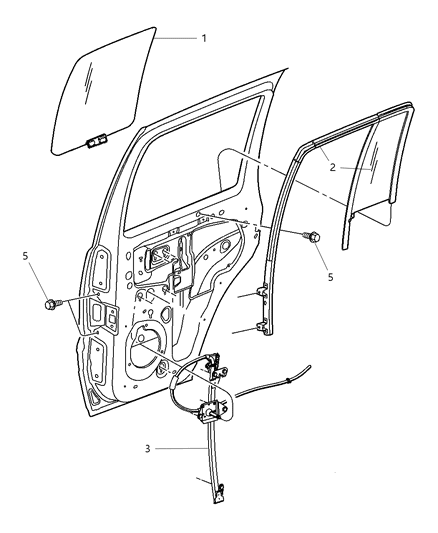 1

2

5

5

3