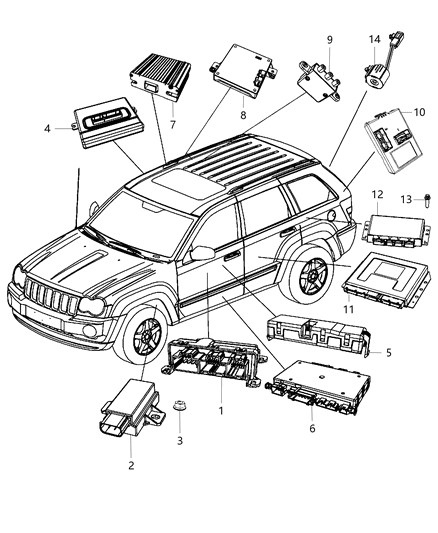 9
14
4
7
8
10
12
13
11
5
1
6
3
2