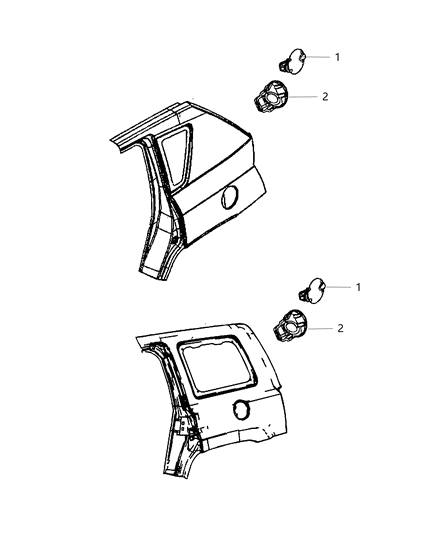 1
2
1
2