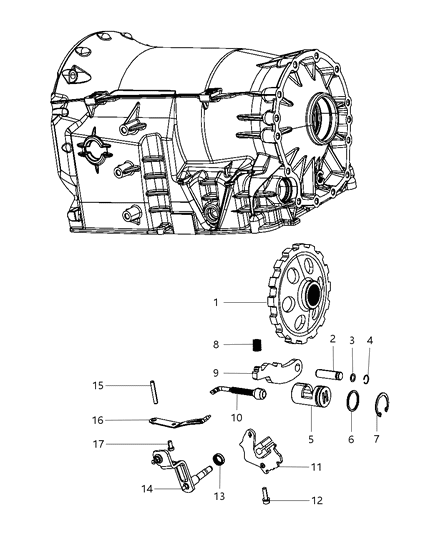 1
8
2
3
4
9
15
10
5
6
7
16
17
11
14
13
12