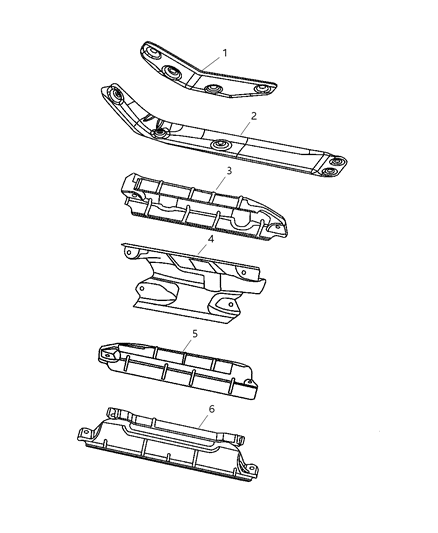 1
2
3
4
5
6