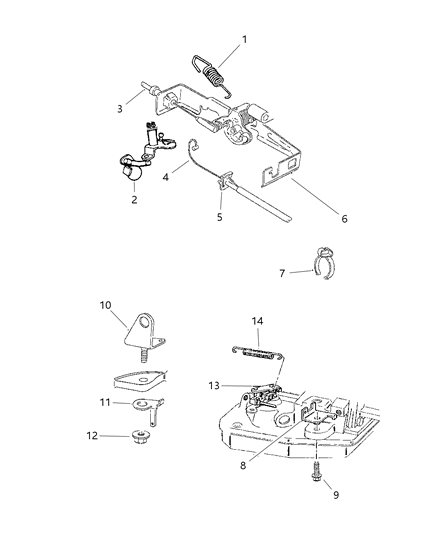 1
3
2
4
5
6
7
10
14
13
11
12
8
9