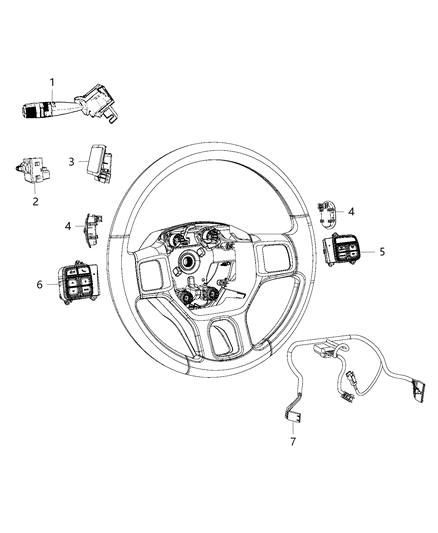 1
3
2
4
4
5
6
7