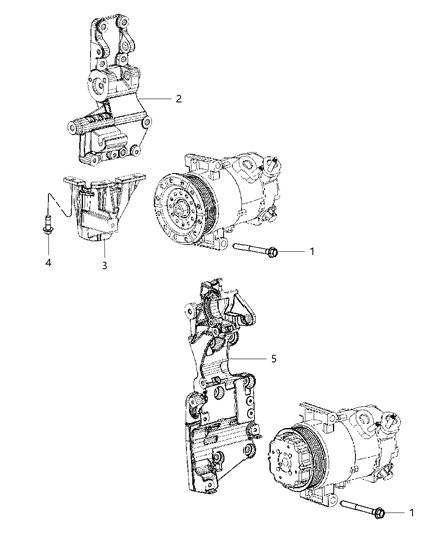 2
1
4
3
5
1