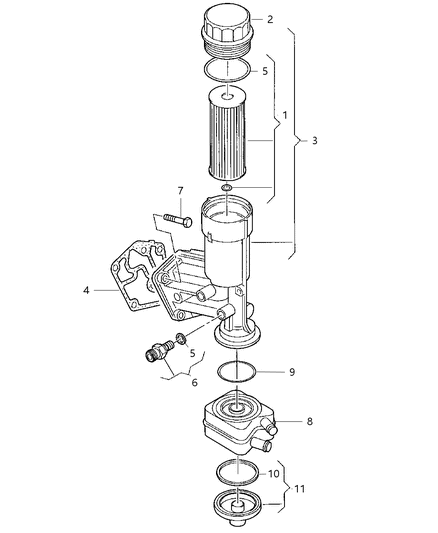 2
5
1
3
7
4
5
6
9
8
10
11